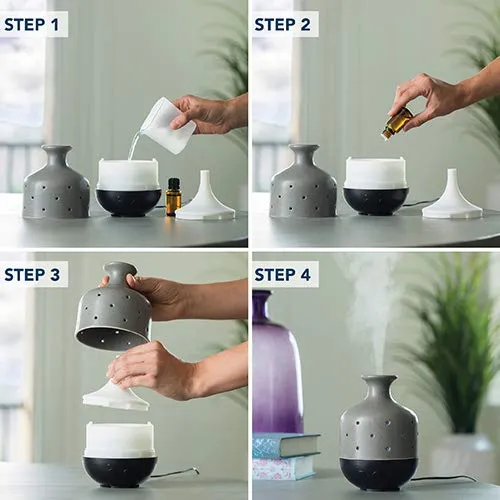 STEP 1

STEP 2

STEP 3

STEP 4